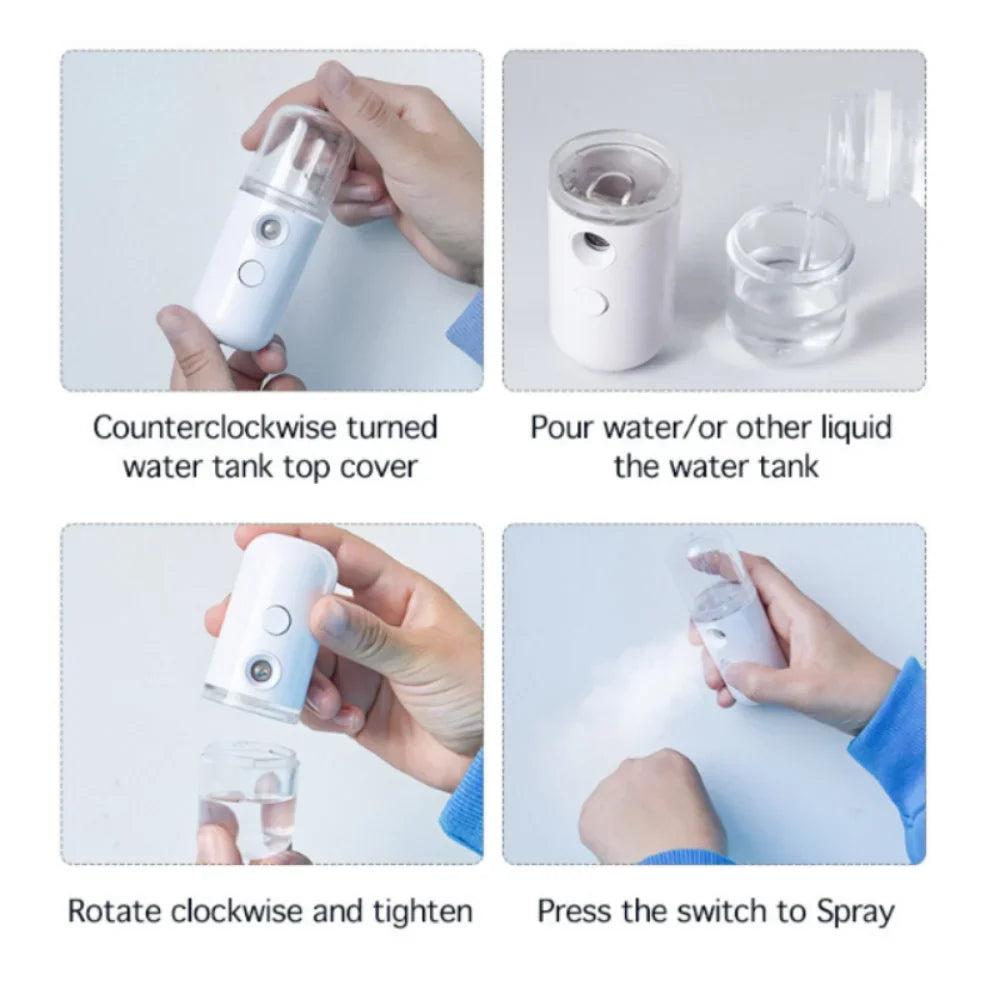 Counterclockwise turned water tank top cover

Pour water/or other liquid the water tank

Rotate clockwise and tighten

Press the switch to Spray